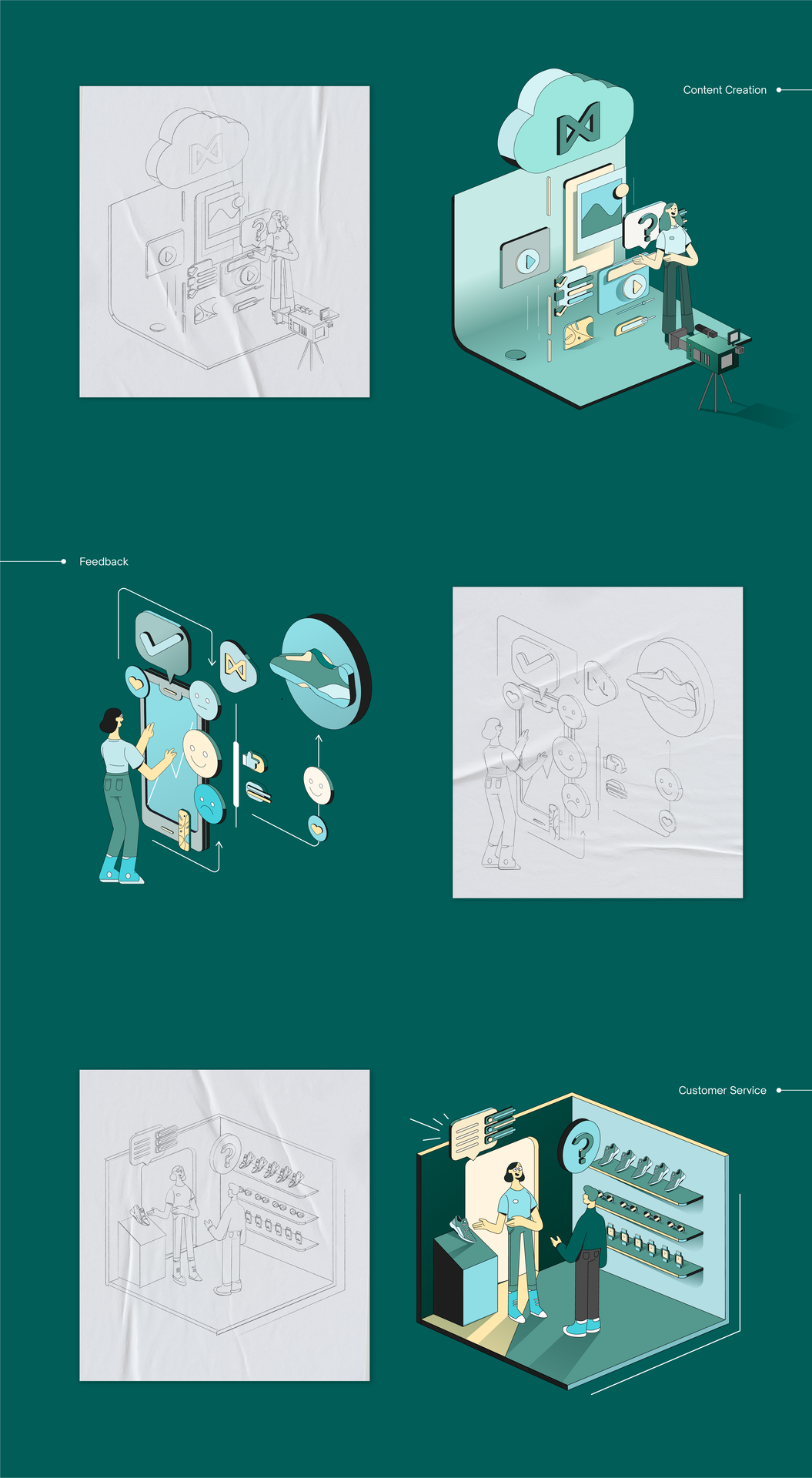 Content Creation

Feedback

Customer Service